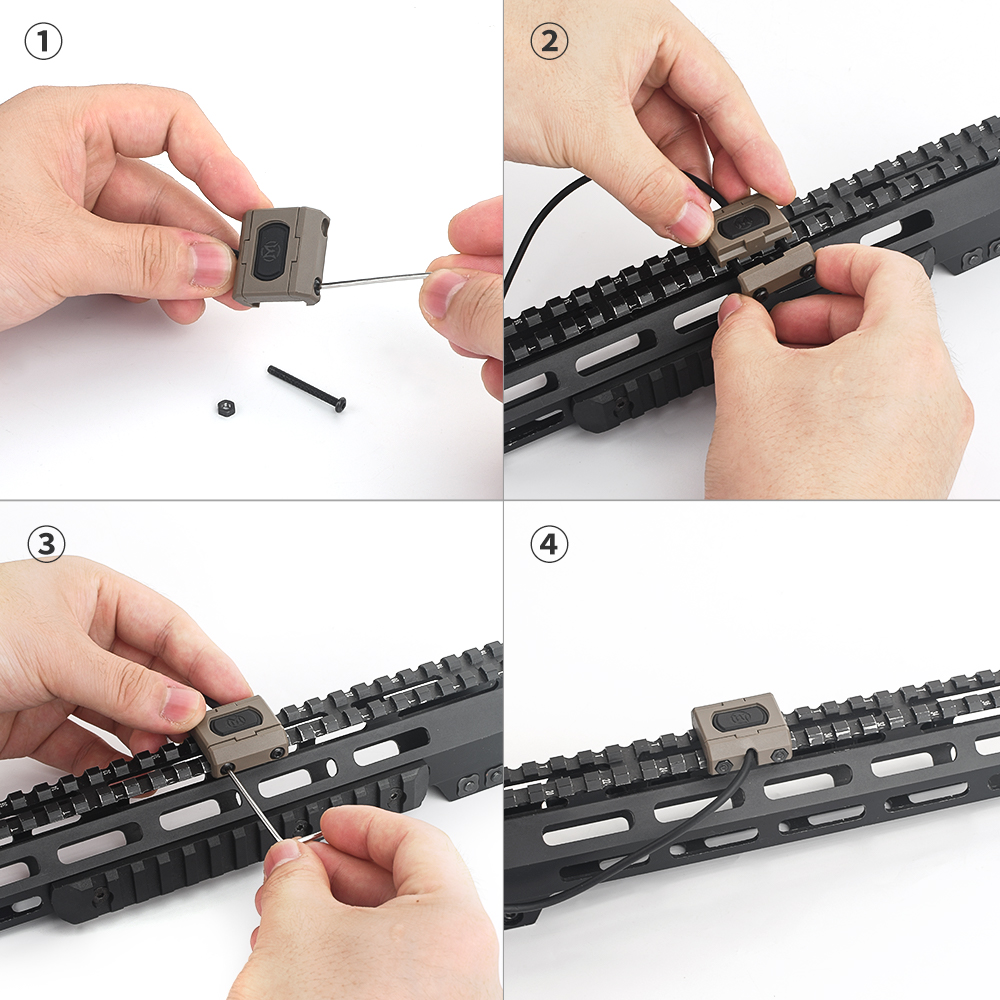 ①

②

③

④