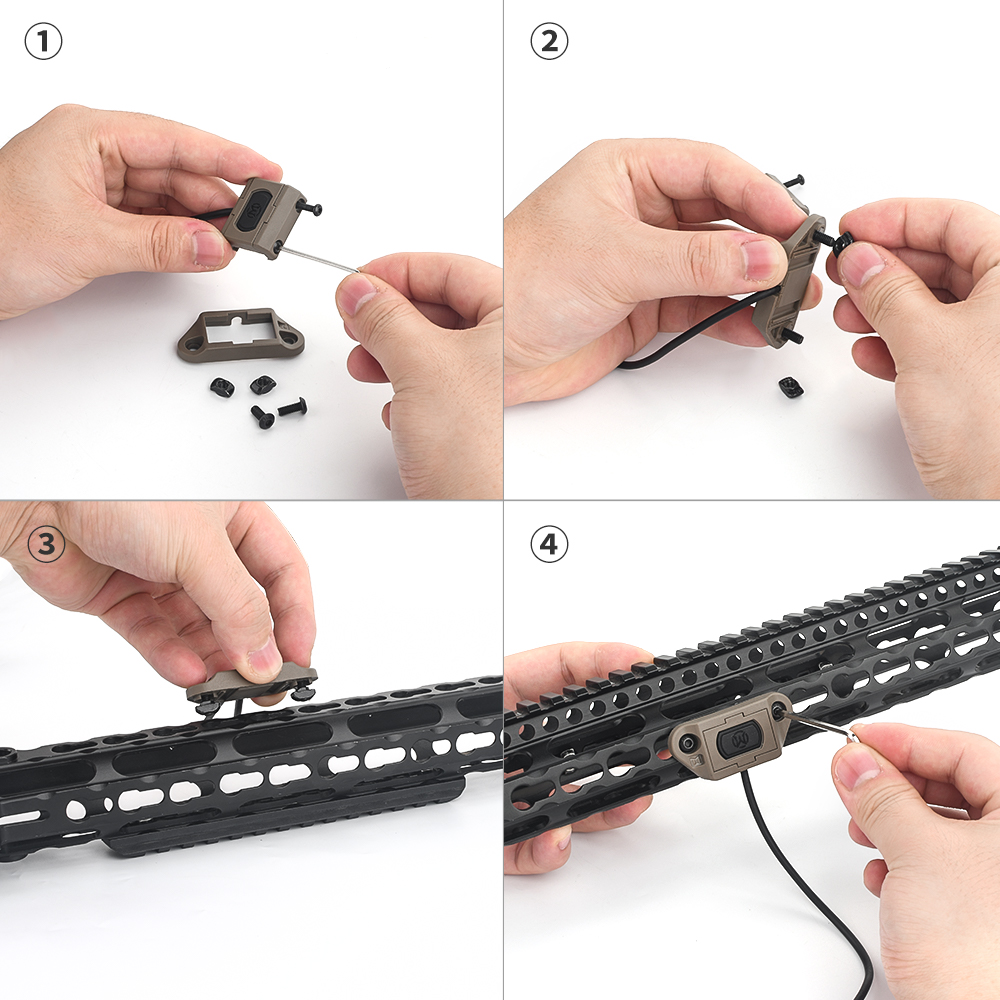 ①

②

③

④