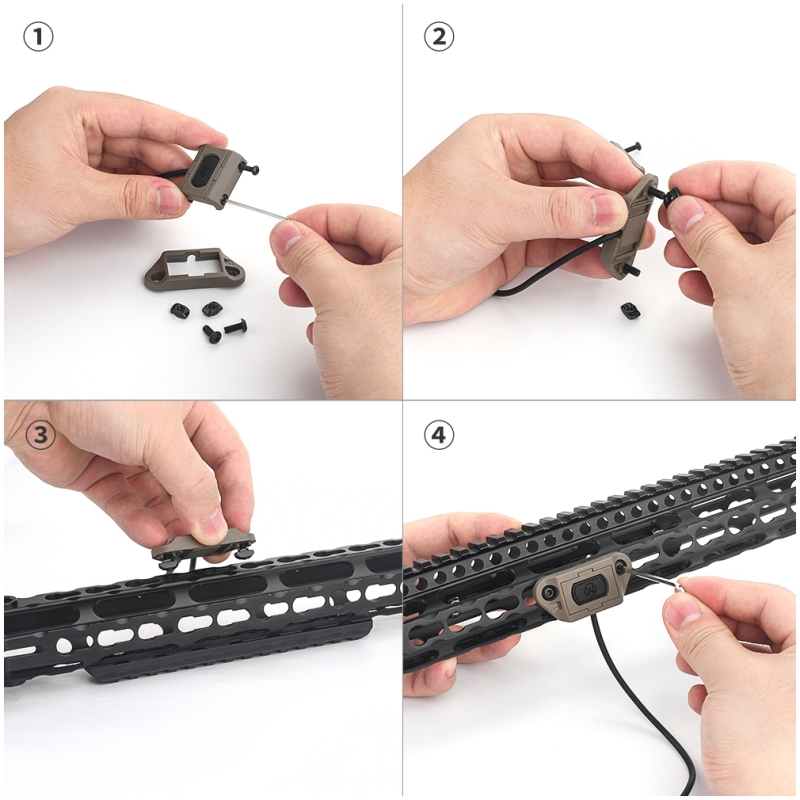 ①

②

③

④